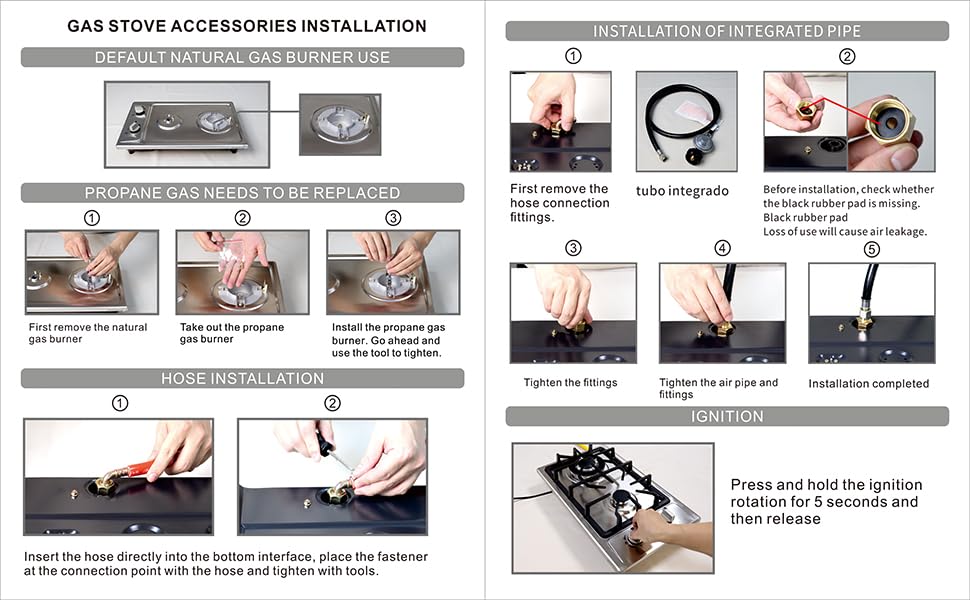 GAS STOVE ACCESSORIES INSTALLATION

DEFAULT NATURAL GAS BURNER USE

PROPANE GAS NEEDS TO BE REPLACED

①

First remove the natural gas burner

②

Take out the propane gas burner

③

Install the propane gas burner. Go ahead and use the tool to tighten.

HOSE INSTALLATION

①

②

Insert the hose directly into the bottom interface, place the fastener at the connection point with the hose and tighten with tools.

INSTALLATION OF INTEGRATED PIPE

①

First remove the hose connection fittings.

tubo integrado

②

Before installation, check whether the black rubber pad is missing. Black rubber pad Loss of use will cause air leakage.

③

Tighten the fittings

④

Tighten the air pipe and fittings

⑤

Installation completed

IGNITION

Press and hold the ignition rotation for 5 seconds and then release