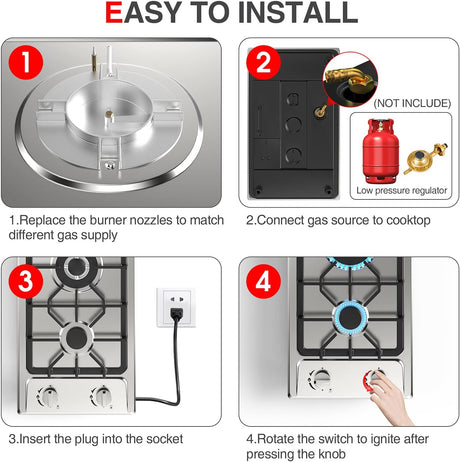 EASY TO INSTALL

1

1.Replace the burner nozzles to match different gas supply

2

(NOT INCLUDE)

Low pressure regulator

2.Connect gas source to cooktop

3

3.Insert the plug into the socket

4

4.Rotate the switch to ignite after pressing the knob