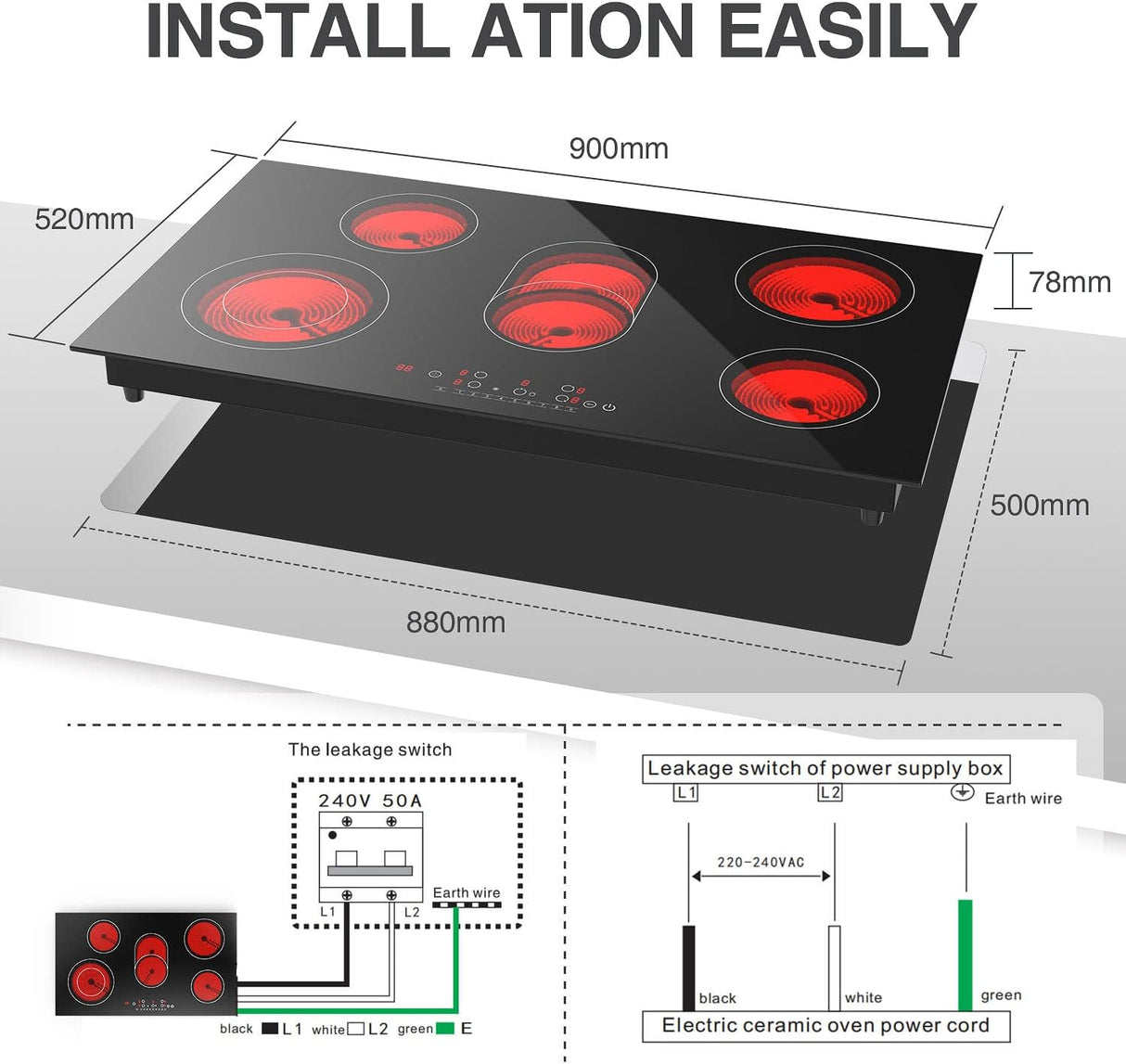 INSTALL ATION EASILY

900mm

520mm

78mm

500mm

880mm

The leakage switch

240V 50A

L1

L2

Earth wire

black L1 white L2 green E

Leakage switch of power supply box

L1

L2

Earth wire

220-240VAC

black

white

green

Electric ceramic oven power cord